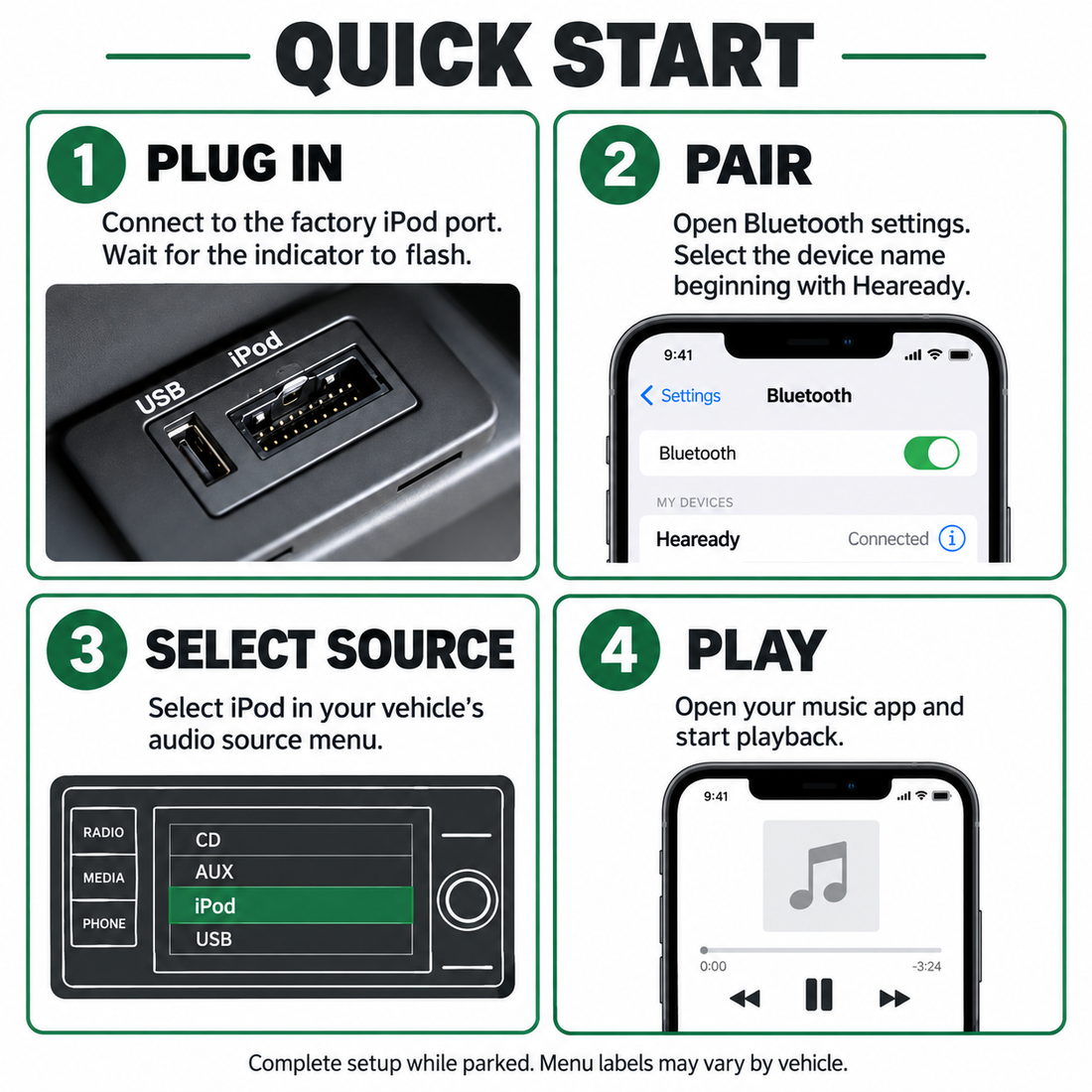 QUICK START

1 PLUG IN

Connect to the factory iPod port. Wait for the indicator to flash.

USB iPod

2 PAIR

Open Bluetooth settings. Select the device name beginning with Heaready.

9:41

Settings Bluetooth

Bluetooth

MY DEVICES

Heaready Connected

3 SELECT SOURCE

Select iPod in your vehicle's audio source menu.

RADIO
MEDIA
PHONE

CD
AUX
iPod
USB

4 PLAY

Open your music app and start playback.

9:41

0:00 -3:24

Complete setup while parked. Menu labels may vary by vehicle.